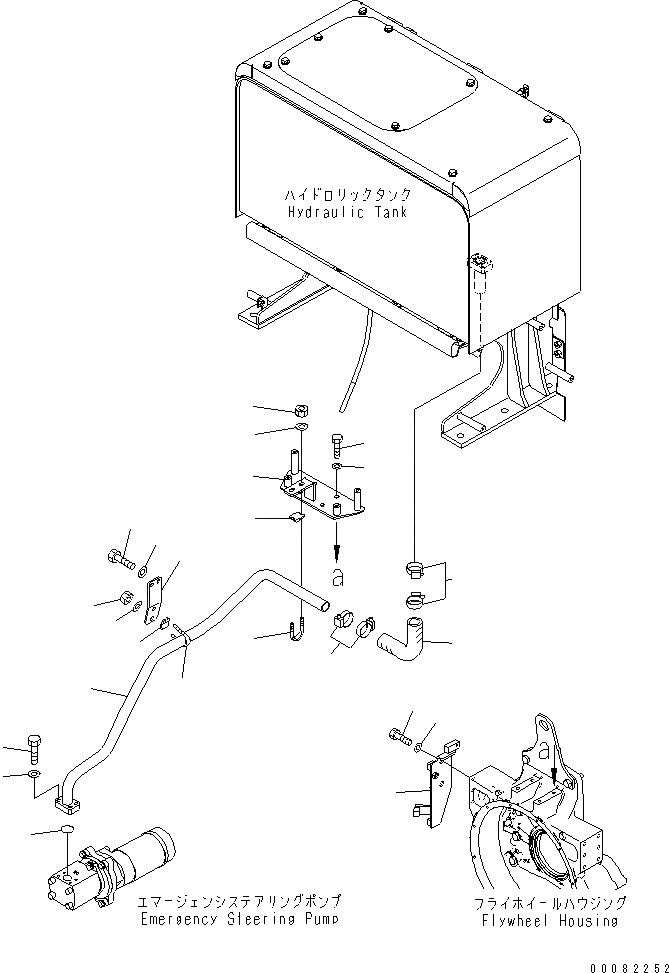 ハイドロリックタンク
Hydraulic Tank

a

a

エマージェンシステアリングポンプ
Emergency Steering Pump

フライホイールハウジング
Flywheel Housing

00082252