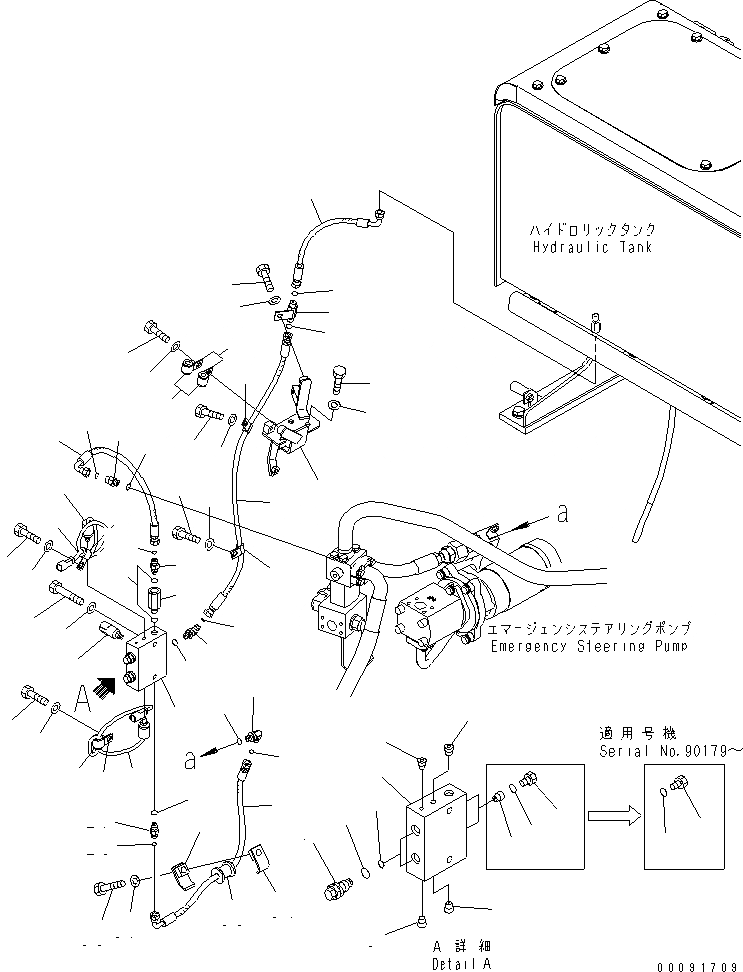 ハイドロリックタンク
Hydraulic Tank

a

エマージェンシステアリングポンプ
Emergency Steering Pump

A

a

適用号機
Serial No.90179~

A 詳細
Detail A

00091709