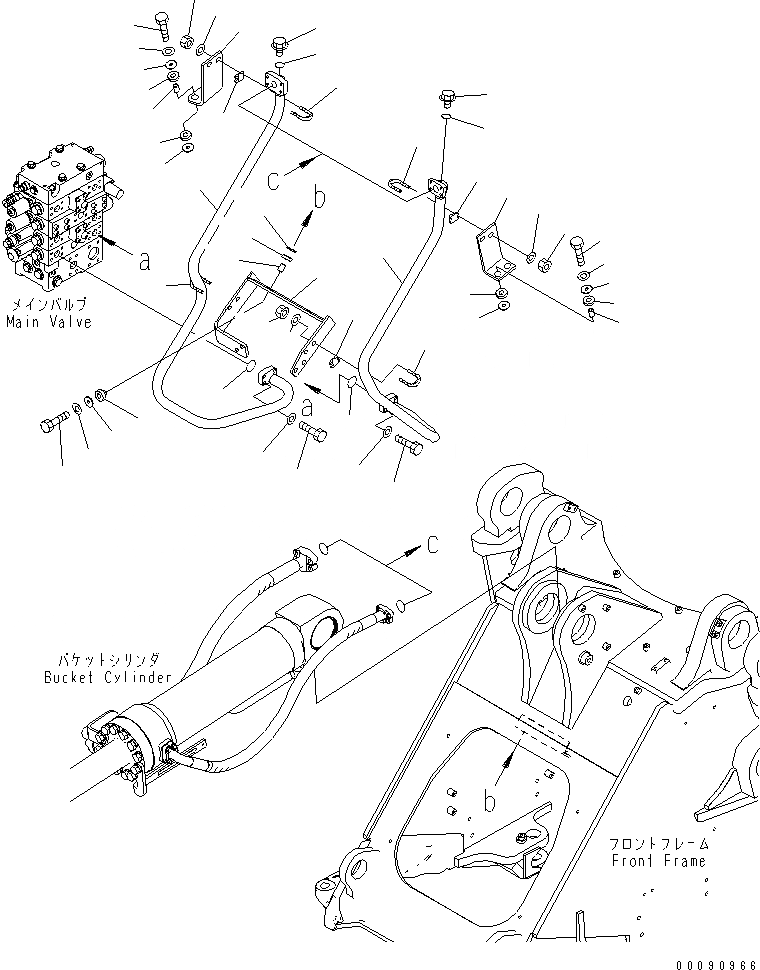 c
b
a
メインバルブ
Main Valve
a
c
バケットシリンダ
Bucket Cylinder
b
フロントフレーム
Front Frame
00090966