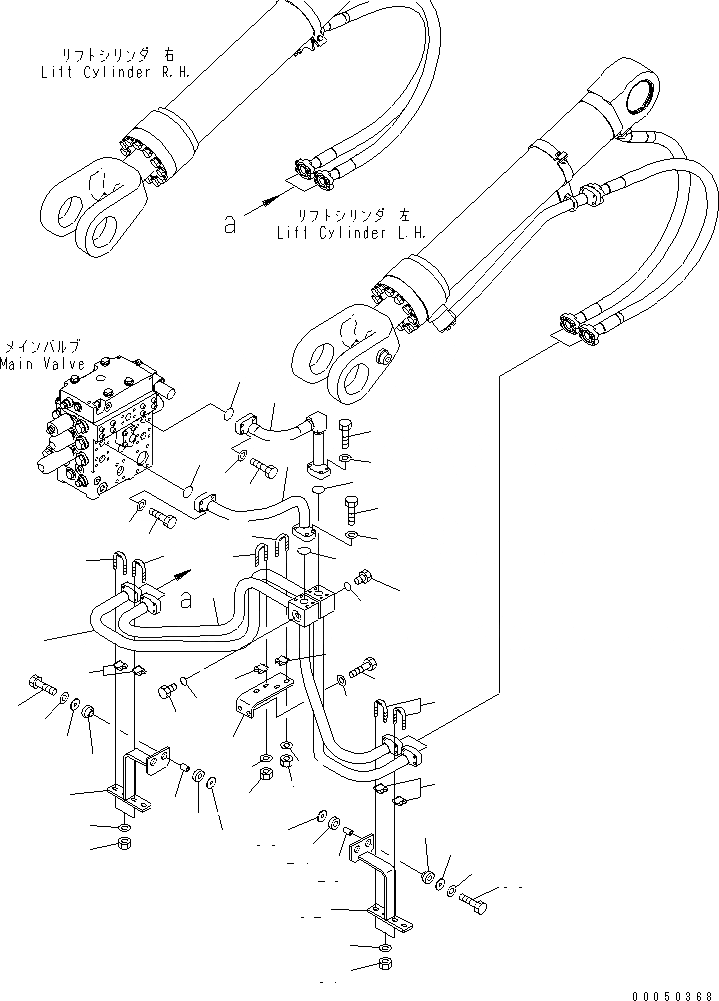 リフトシリンダ 右
Lift Cylinder R.H.

a

リフトシリンダ 左
Lift Cylinder L.H.

メインバルブ
Main Valve

a

00050368