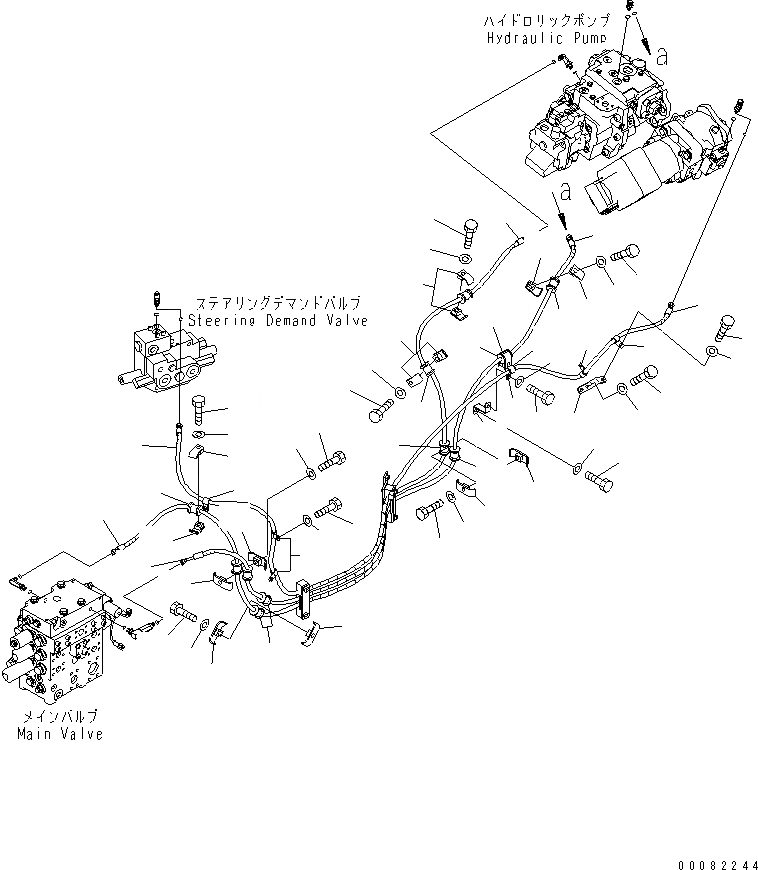 ハイドロリックポンプ
Hydraulic Pump

a

a

ステアリングデマンドバルブ
Steering Demand Valve

メインバルブ
Main Valve

00082244