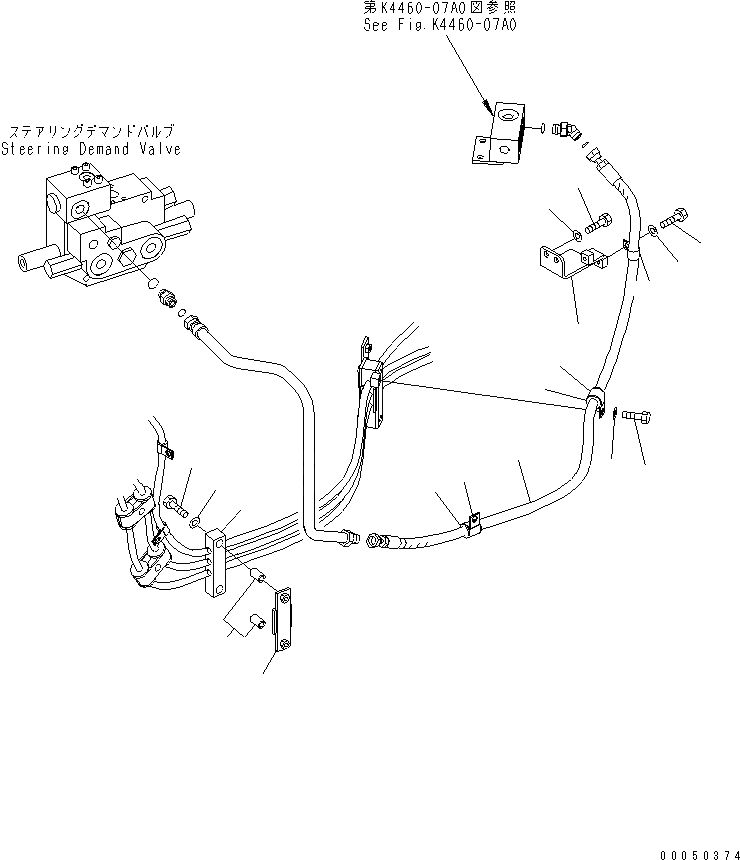 第K4460-07A0図参照
See Fig.K4460-07A0

ステアリングデマンドバルブ
Steering Demand Valve

00050374