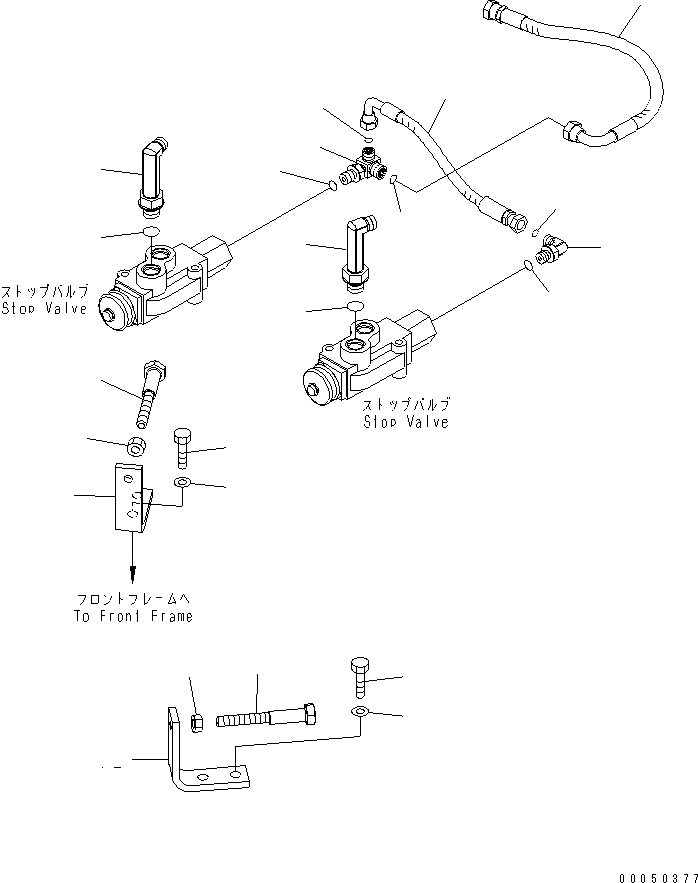 ストップバルブ
Stop Valve

ストップバルブ
Stop Valve

フロントフレームへ
To Front Frame

00050377