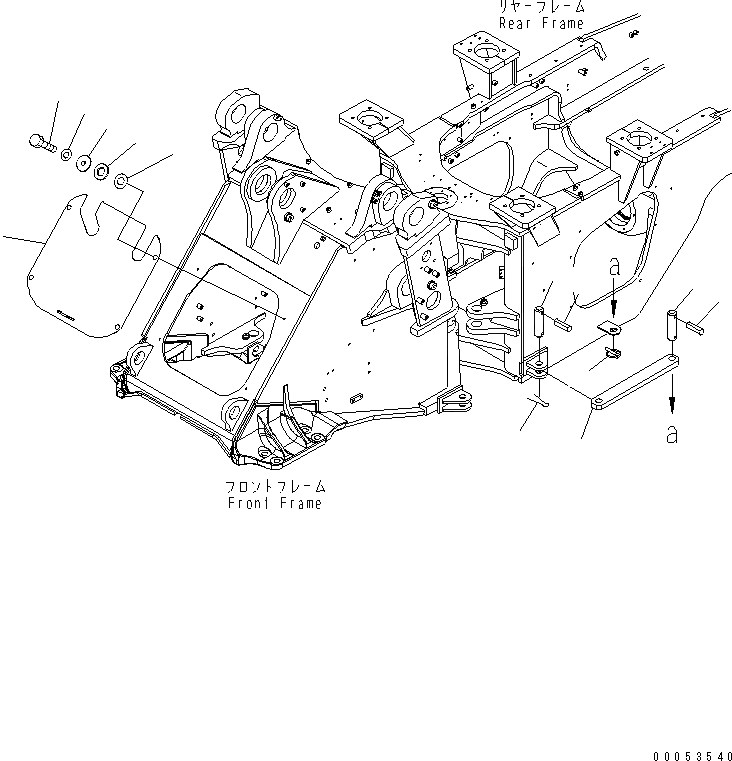 リヤーフレーム
Rear Frame

a

a

フロントフレーム
Front Frame

00053540