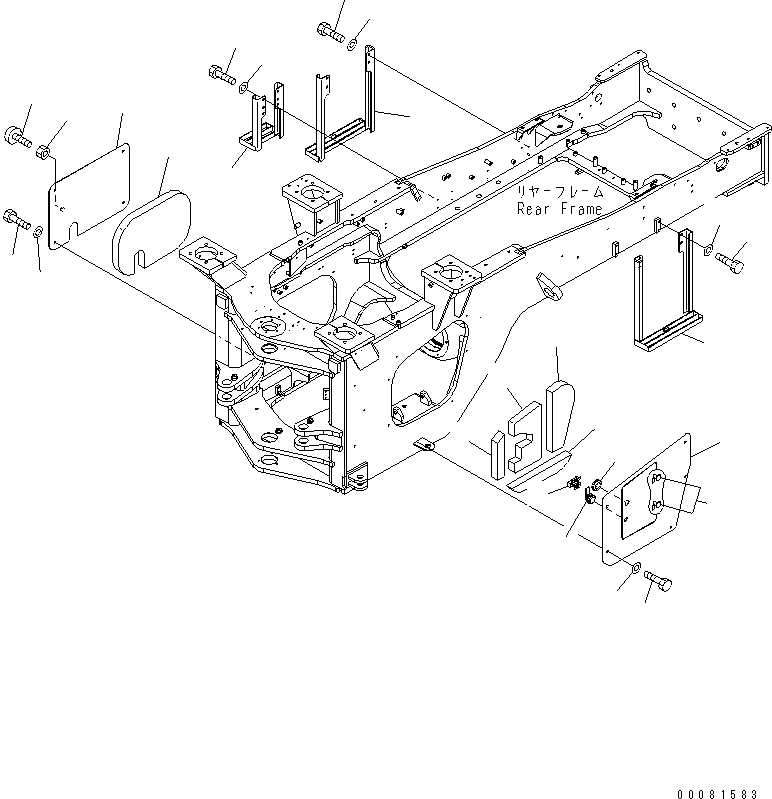 リヤーフレーム
Rear Frame

00081583