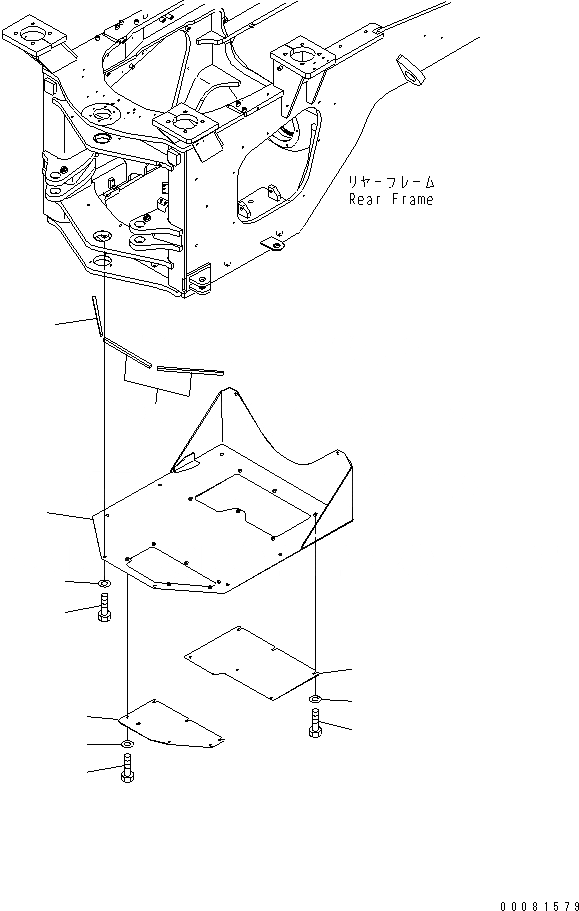 リヤーフレーム
Rear Frame

00081579