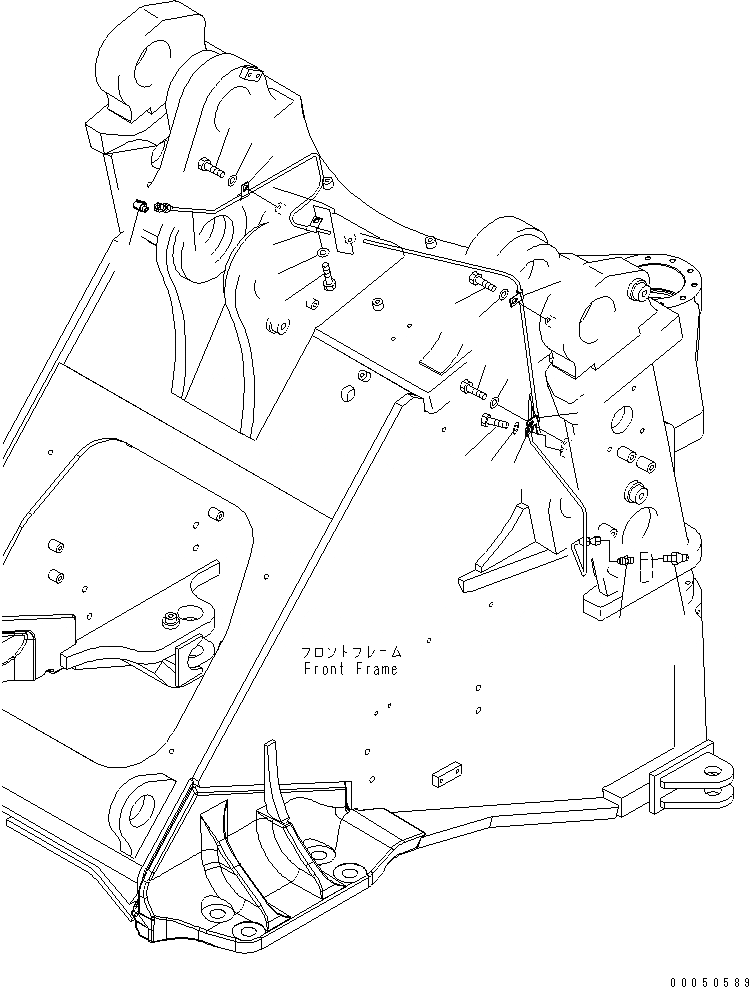 フロントフレーム
Front Frame

00050589