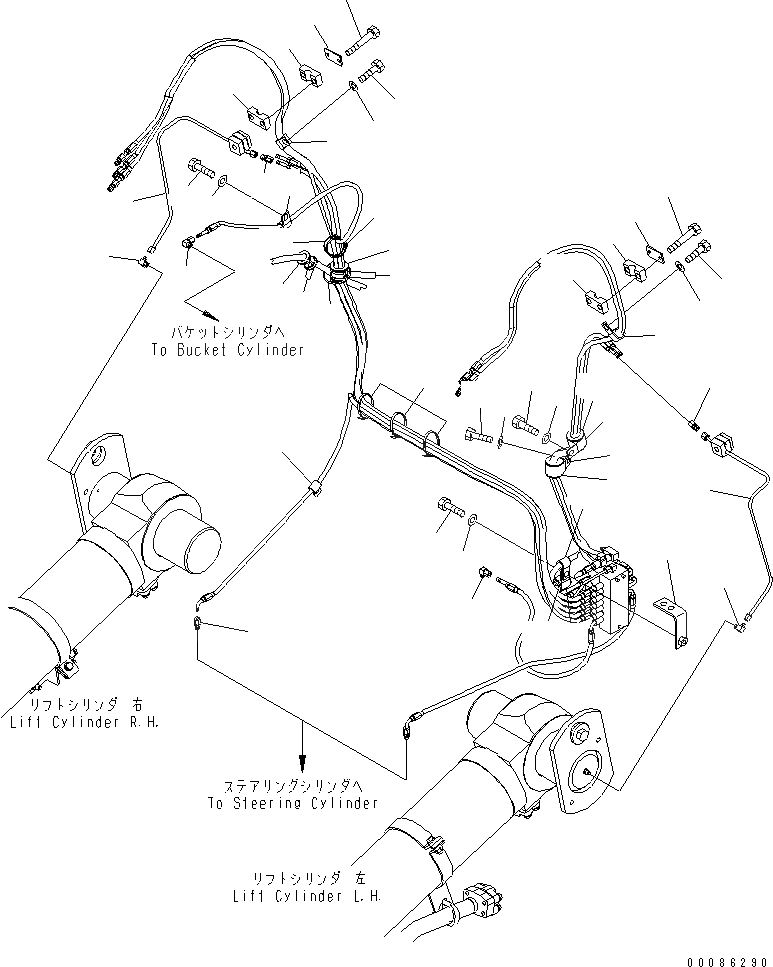 バケットシリンダへ
To Bucket Cylinder

リフトシリンダ 右
Lift Cylinder R.H.

ステアリングシリンダへ
To Steering Cylinder

リフトシリンダ 左
Lift Cylinder L.H.

00086290