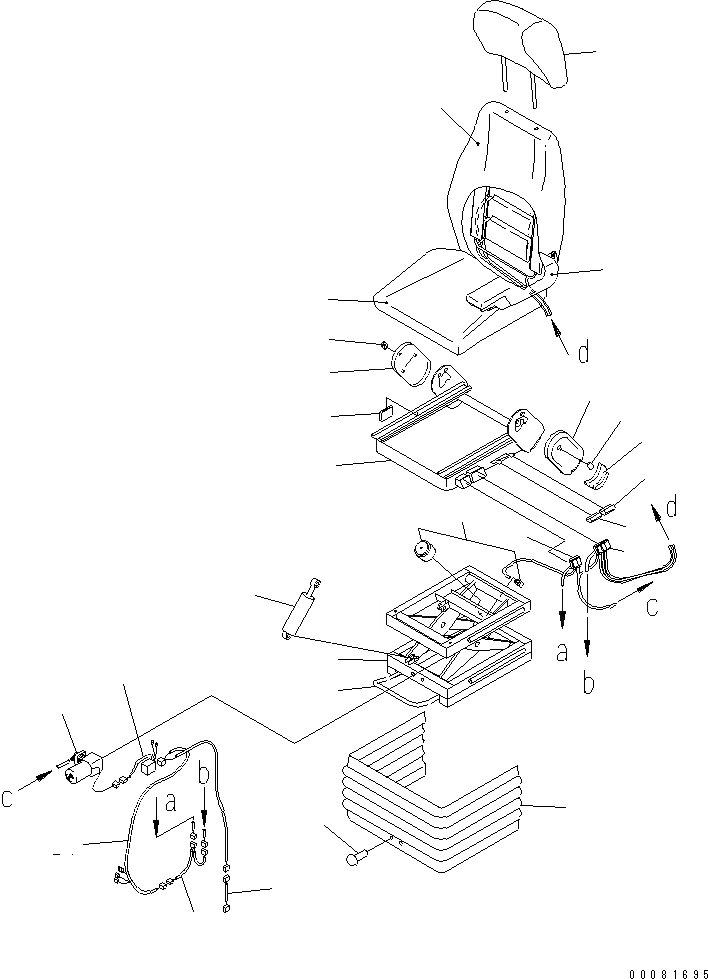 d
d
c
a
b
c
a
b
00081695