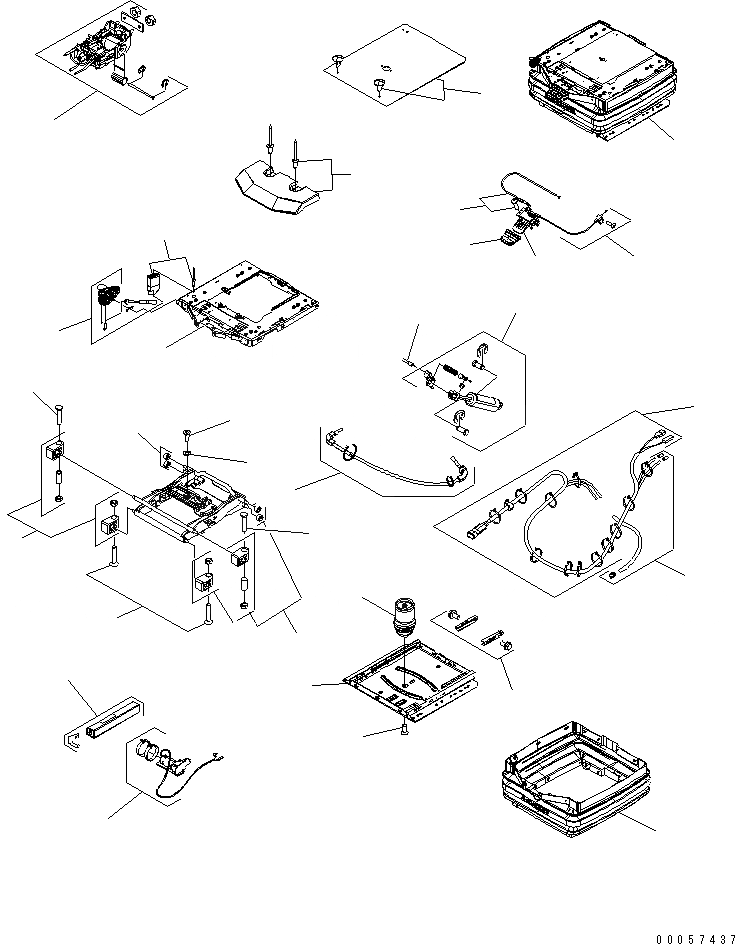 00057437