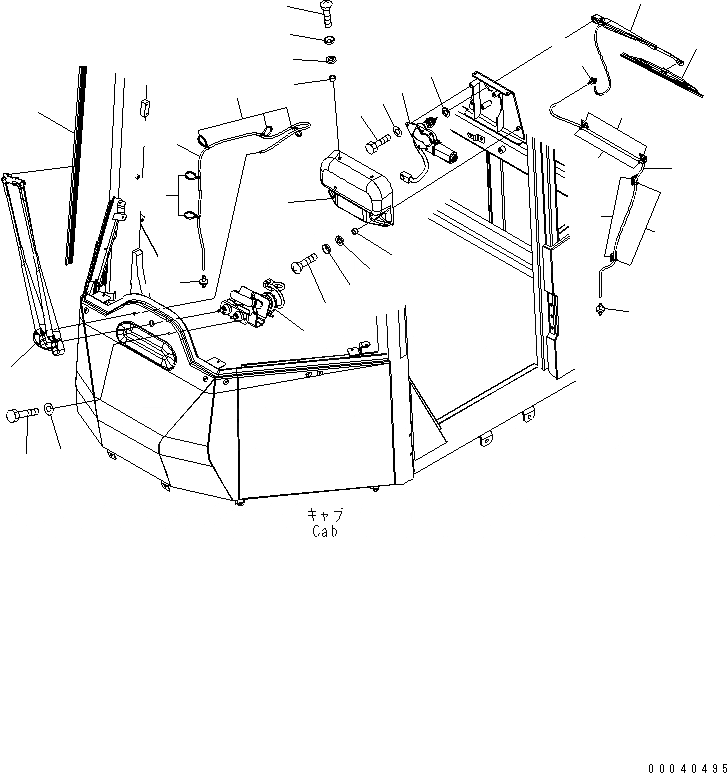 キャブ
Cab

00040495