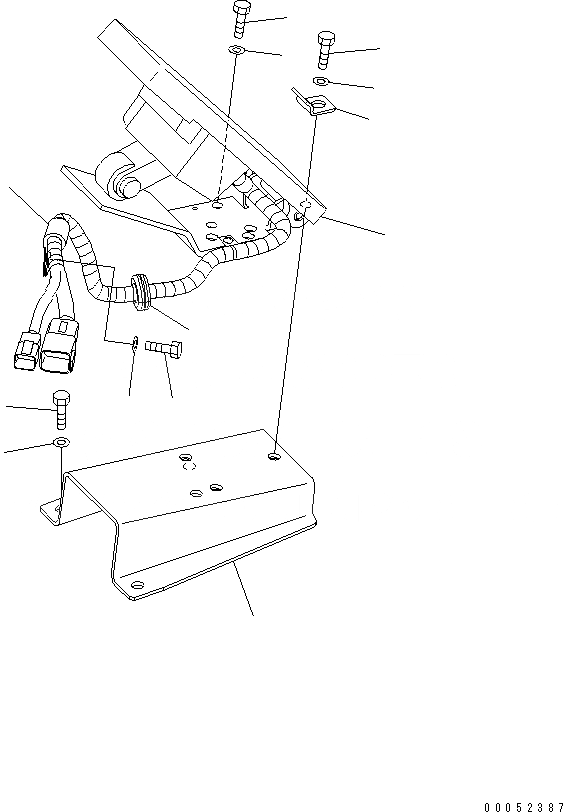 00052387