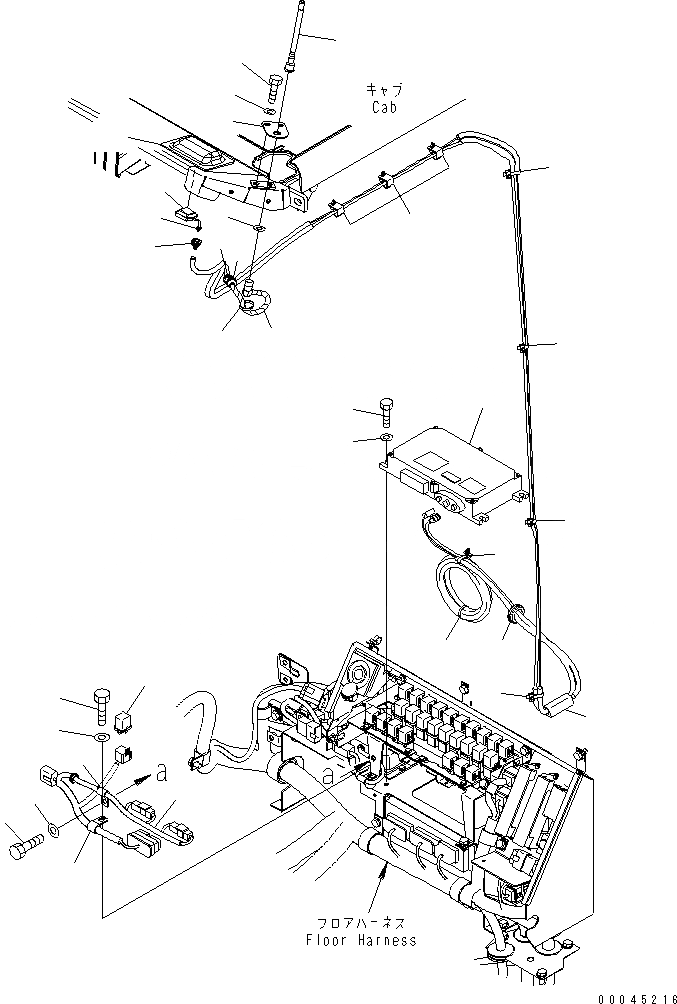 キャブ
Cab

a

a

フロアハーネス
Floor Harness

00045216