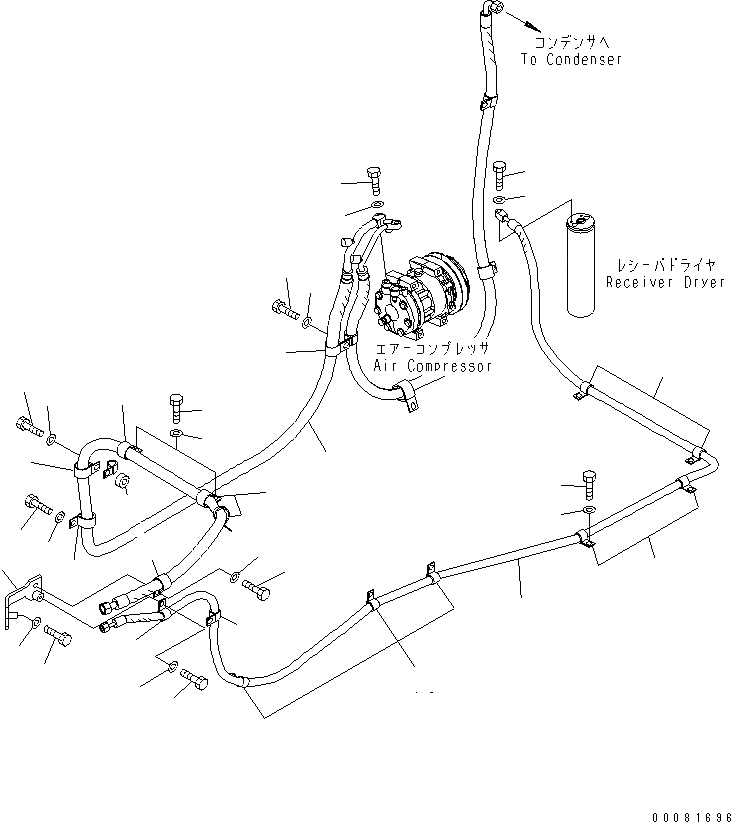 コンデンサへ
To Condenser

レシーバドライヤ
Receiver Dryer

エアーコンプレッサ
Air Compressor

00081696