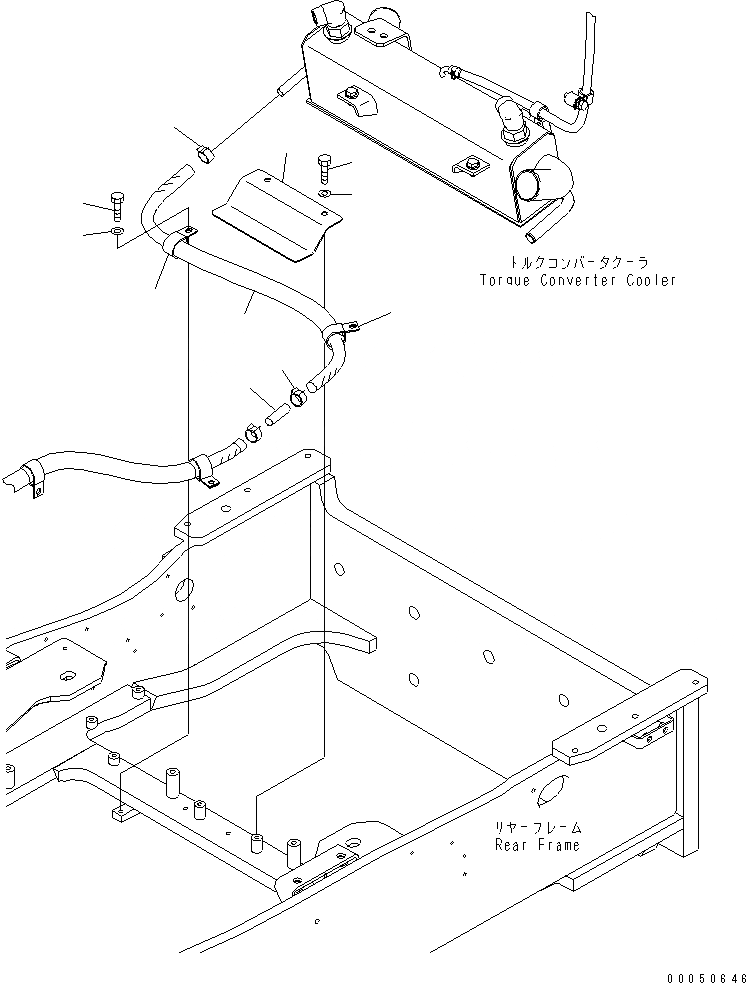 トルクコンバータクーラ
Torque Converter Cooler

リヤーフレーム
Rear Frame

00050646