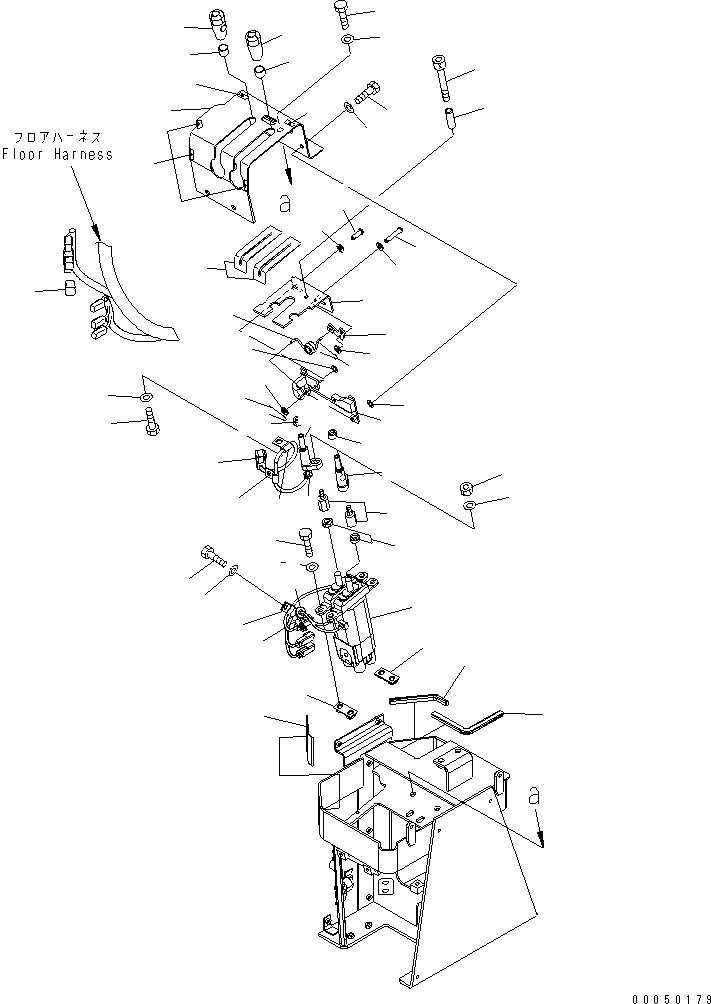 フロアハーネス
Floor Harness

a

a

00050179