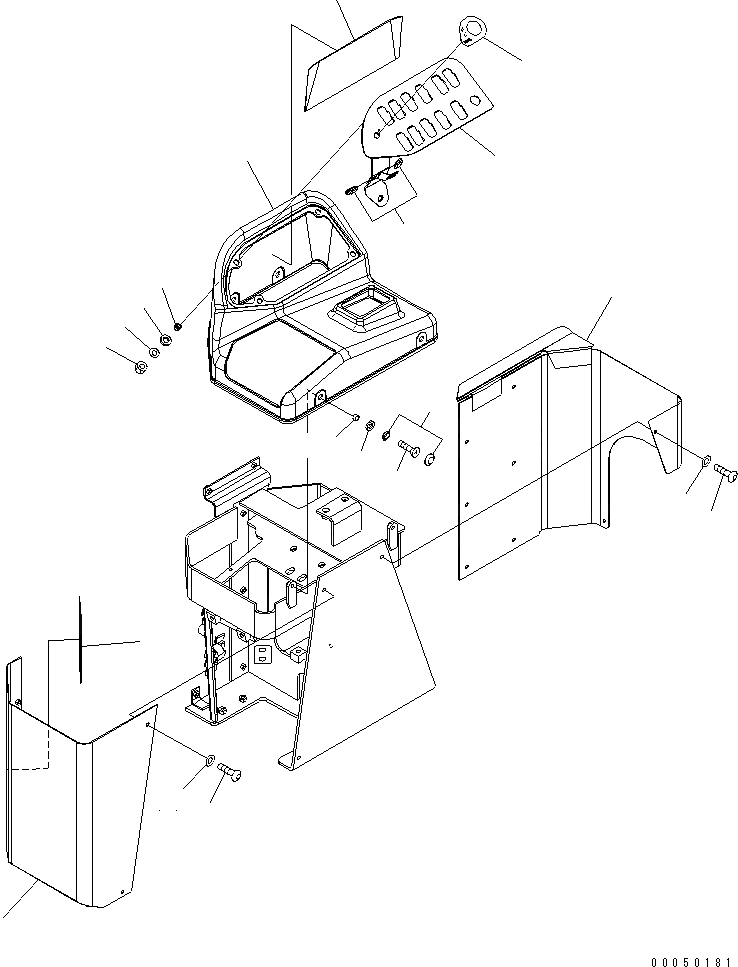 00050181