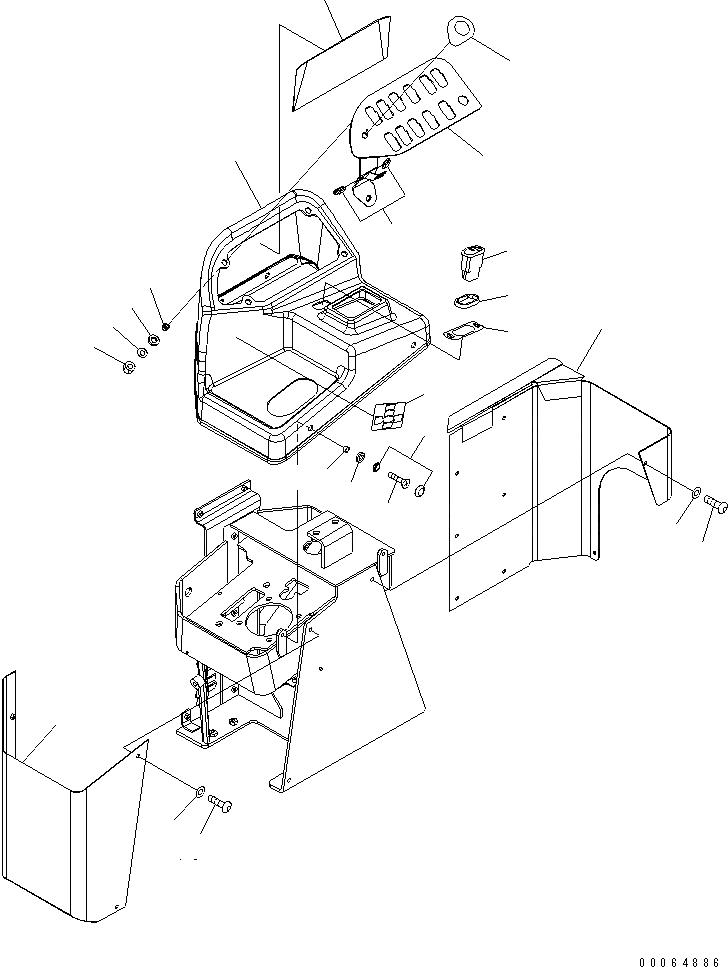 00064886