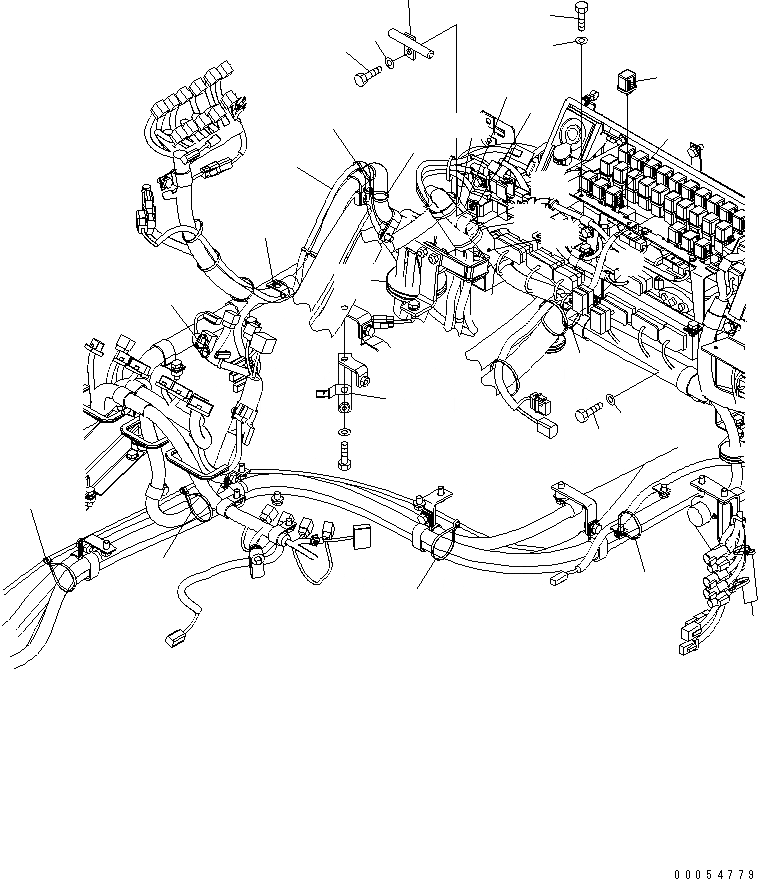 00054779