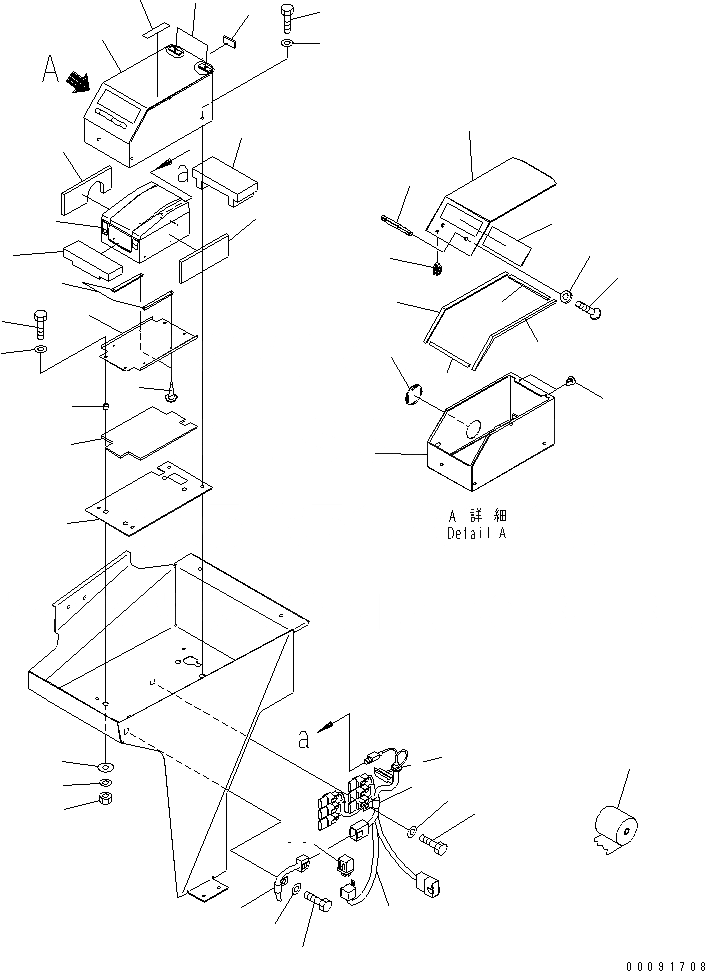 A

a

A 詳 細
Detail A

a

00091708