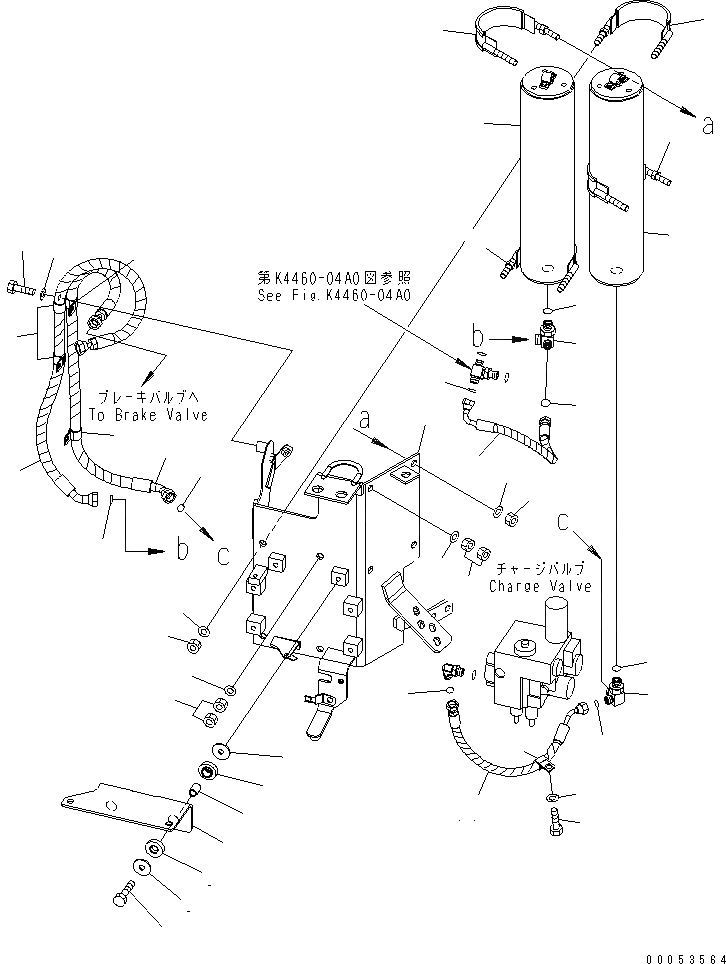 a

第K4460-04A0図参照
See Fig.K4460-04A0

b

ブレーキバルブへ
To Brake Valve

a

b

c

c

チャージバルブ
Charge Valve

00053564