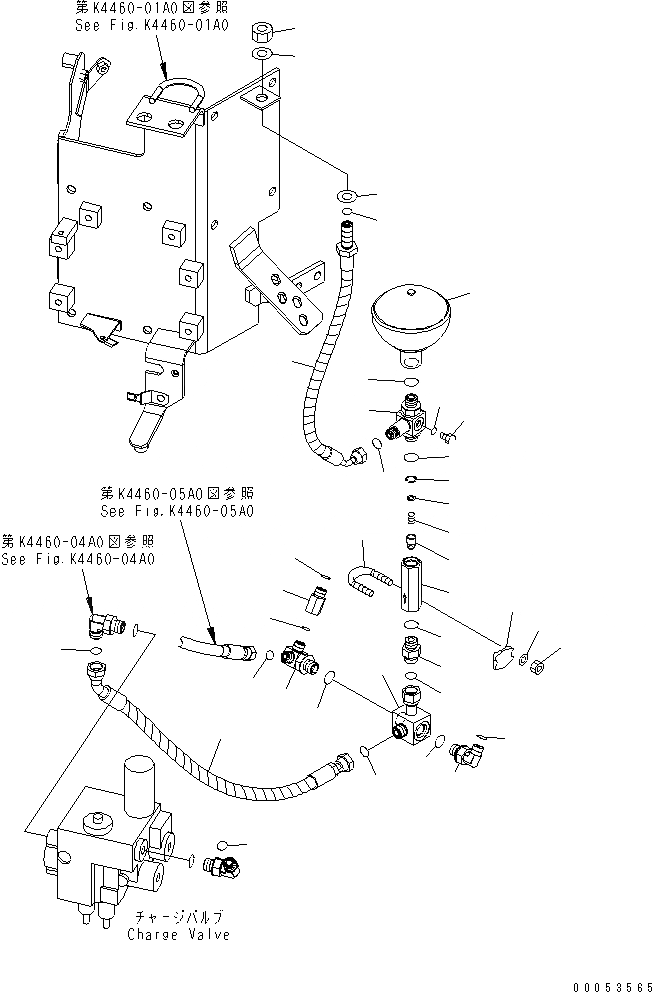 第K4460-01A0図参照
See Fig.K4460-01A0

第K4460-05A0図参照
See Fig.K4460-05A0

第K4460-04A0図参照
See Fig.K4460-04A0

チャージバルブ
Charge Valve

00053565