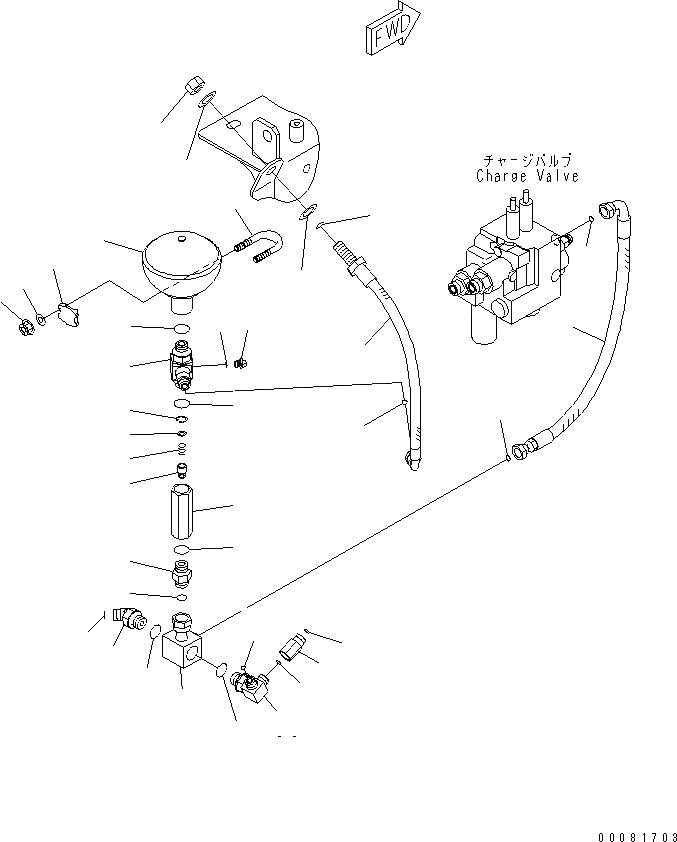 FWD

チャージバルブ
Charge Valve

00081703