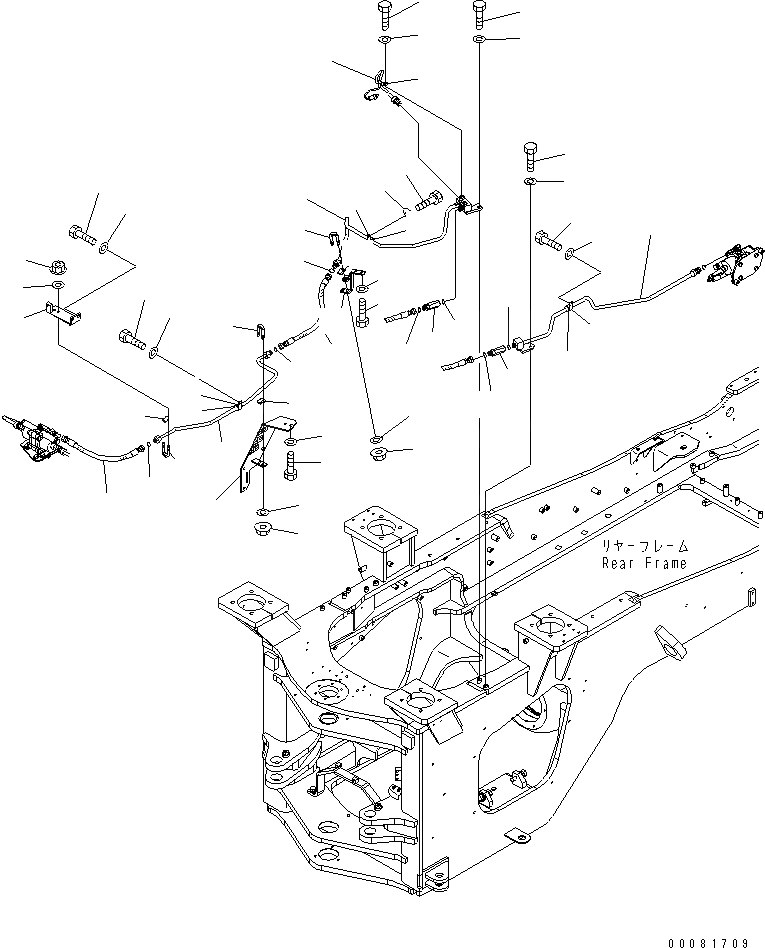 リヤーフレーム
Rear Frame

00081709