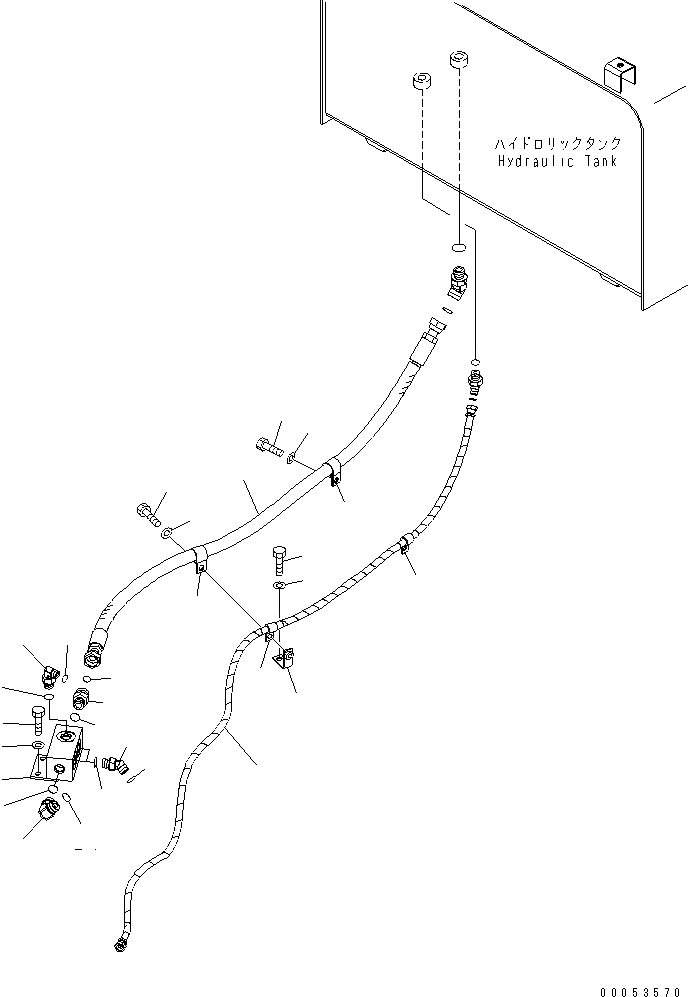 ハイドロリックタンク
Hydraulic Tank

00053570