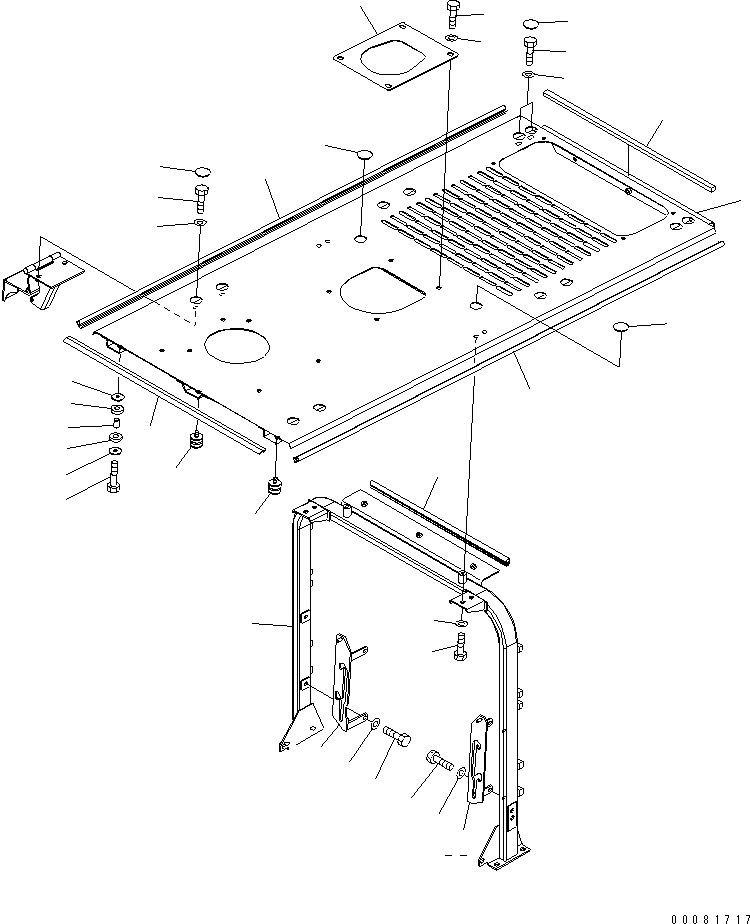 00081717