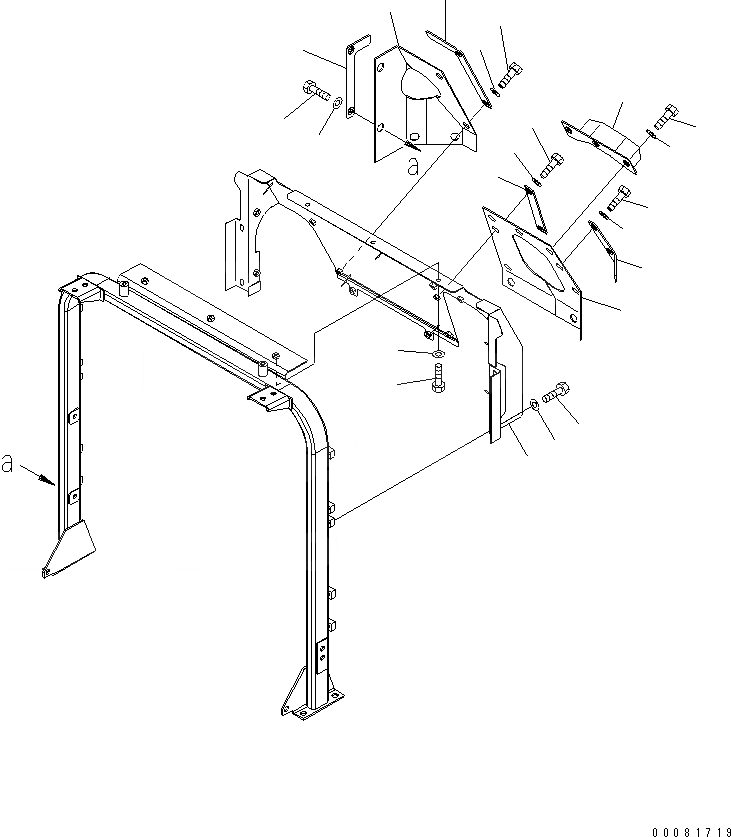 a

a

00081719