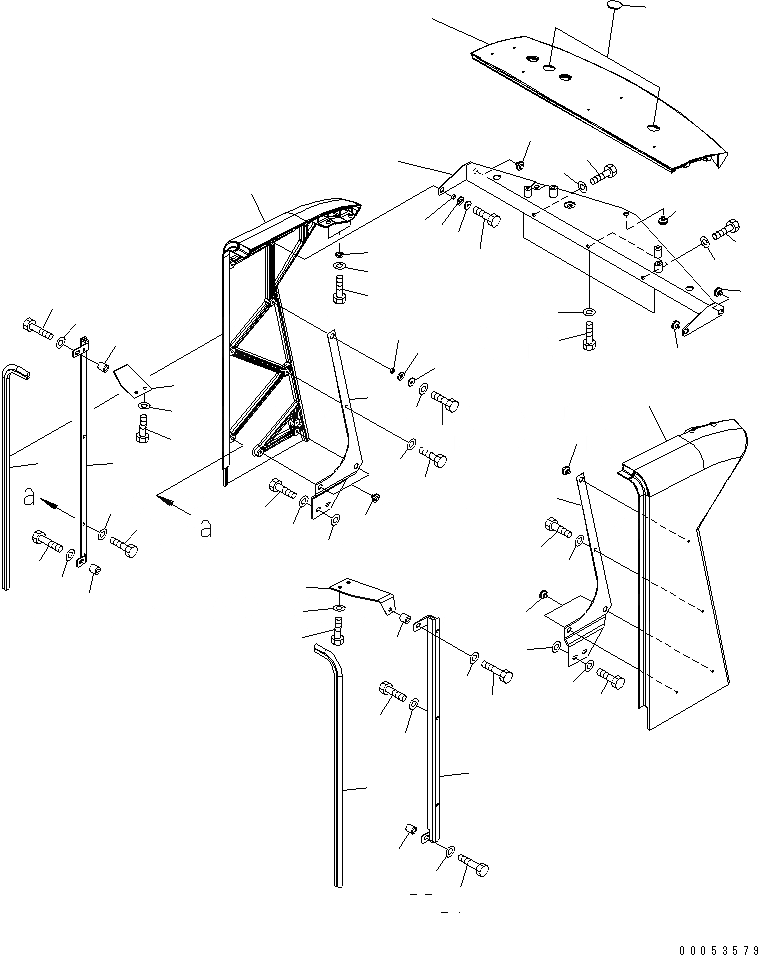 a
a
00053579