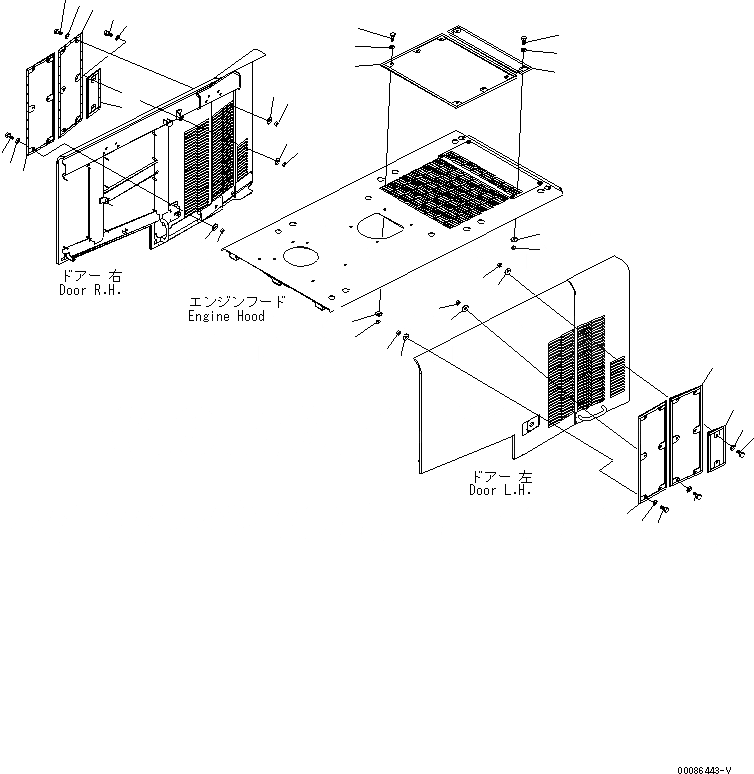 ドアー 右
Door R.H.

エンジンフード
Engine Hood

ドアー 左
Door L.H.

00086443-V