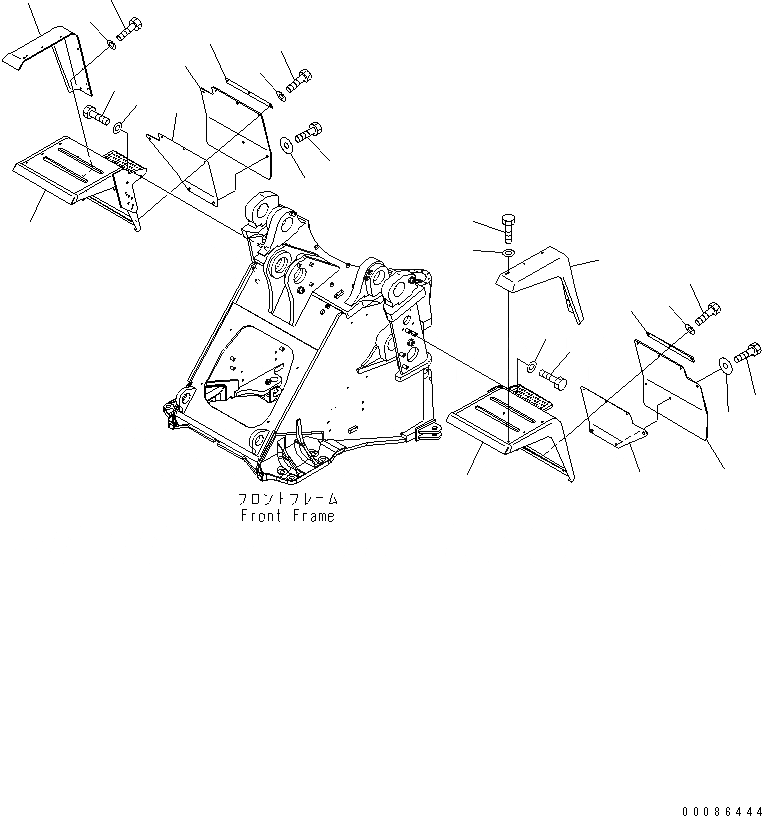 フロントフレーム
Front Frame

00086444