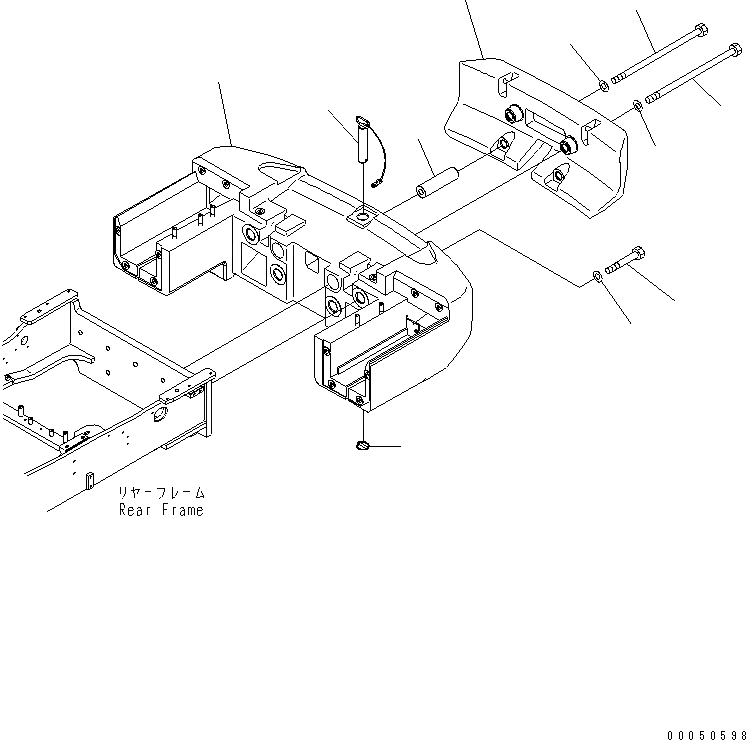 リヤーフレーム
Rear Frame

00050598