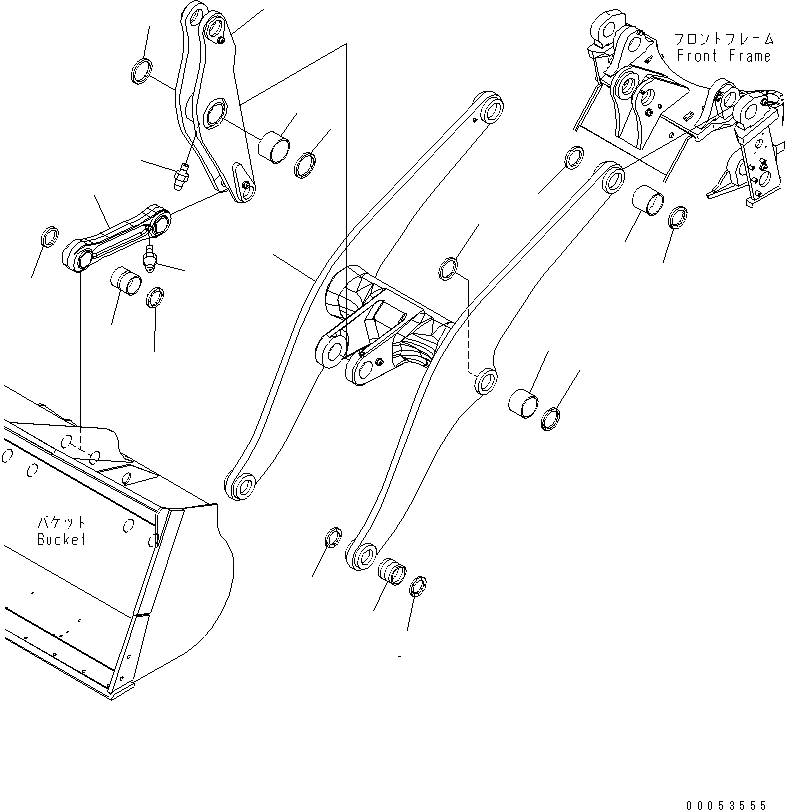 フロントフレーム
Front Frame

バケット
Bucket

00053555