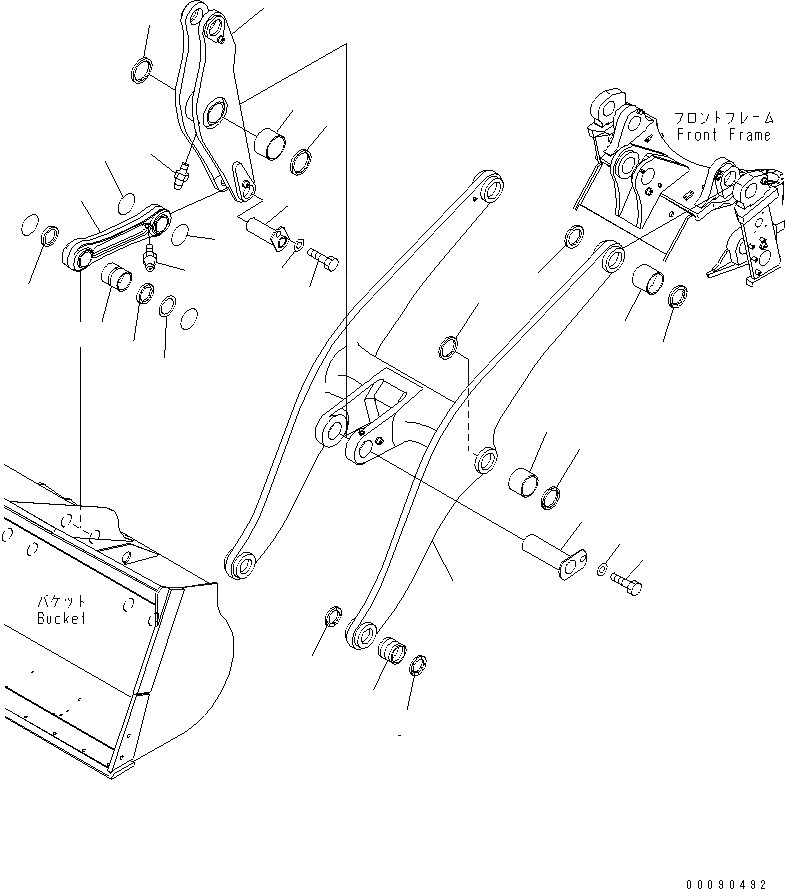 フロントフレーム
Front Frame

バケット
Bucket

00090492