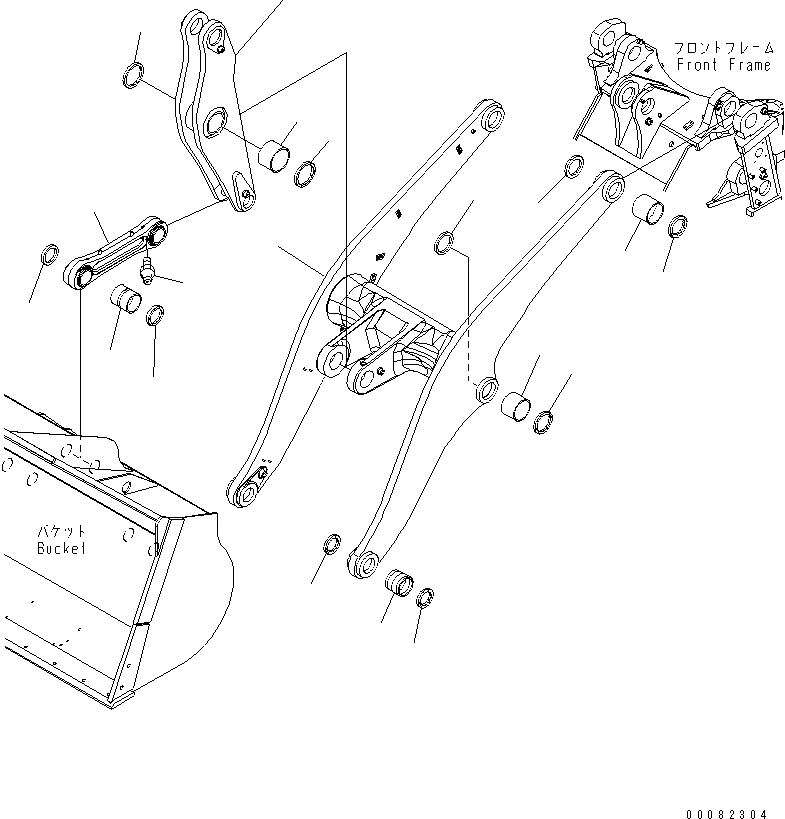 フロントフレーム
Front Frame

バケット
Bucket

00082304