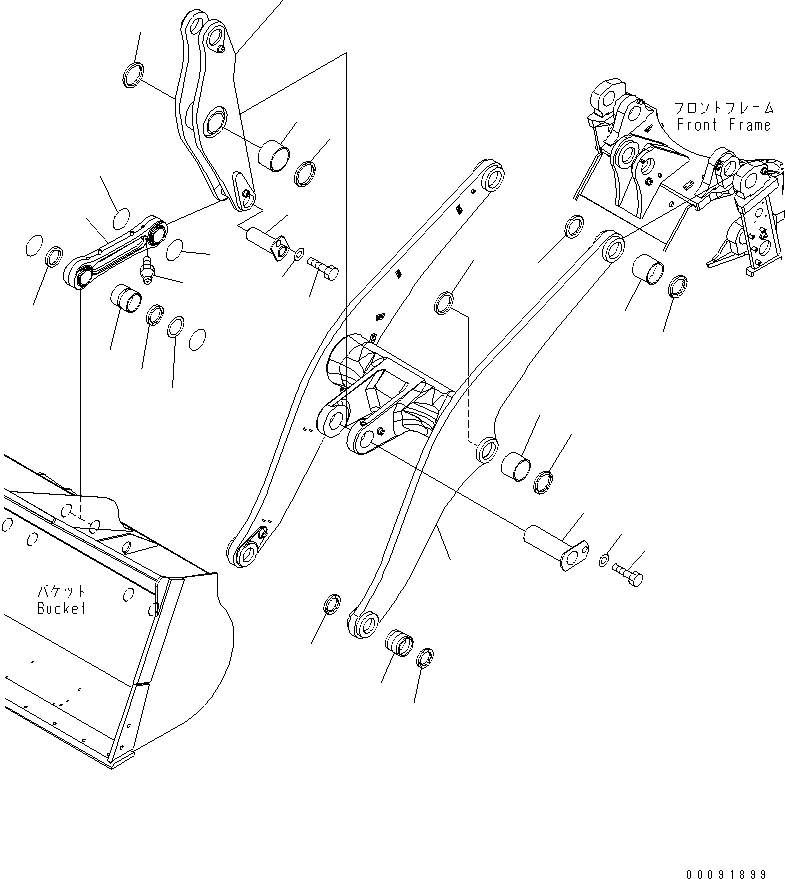 フロントフレーム
Front Frame

バケット
Bucket

00091899