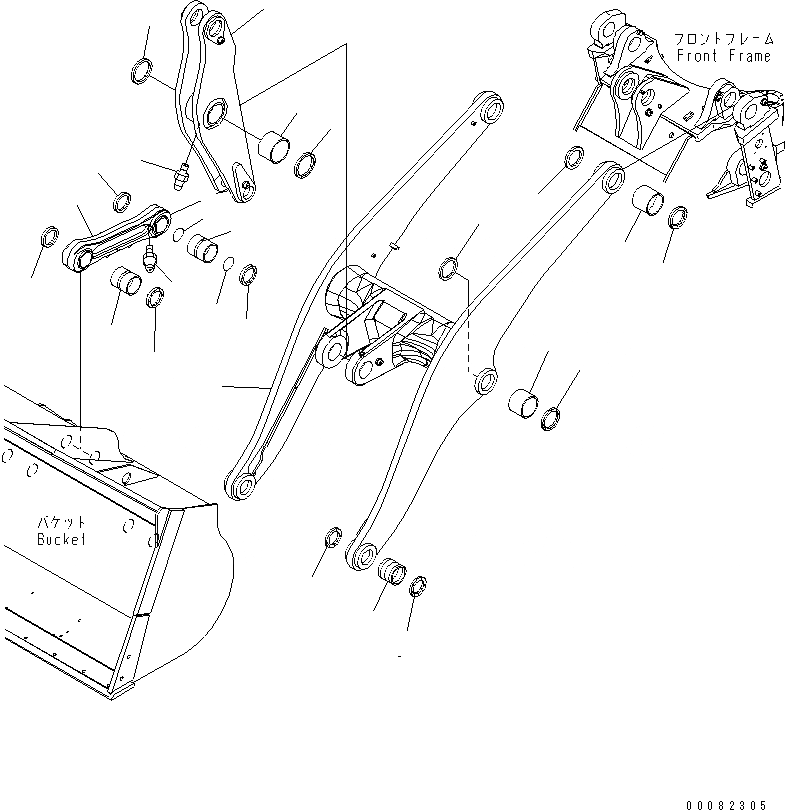 フロントフレーム
Front Frame

バケット
Bucket

00082305