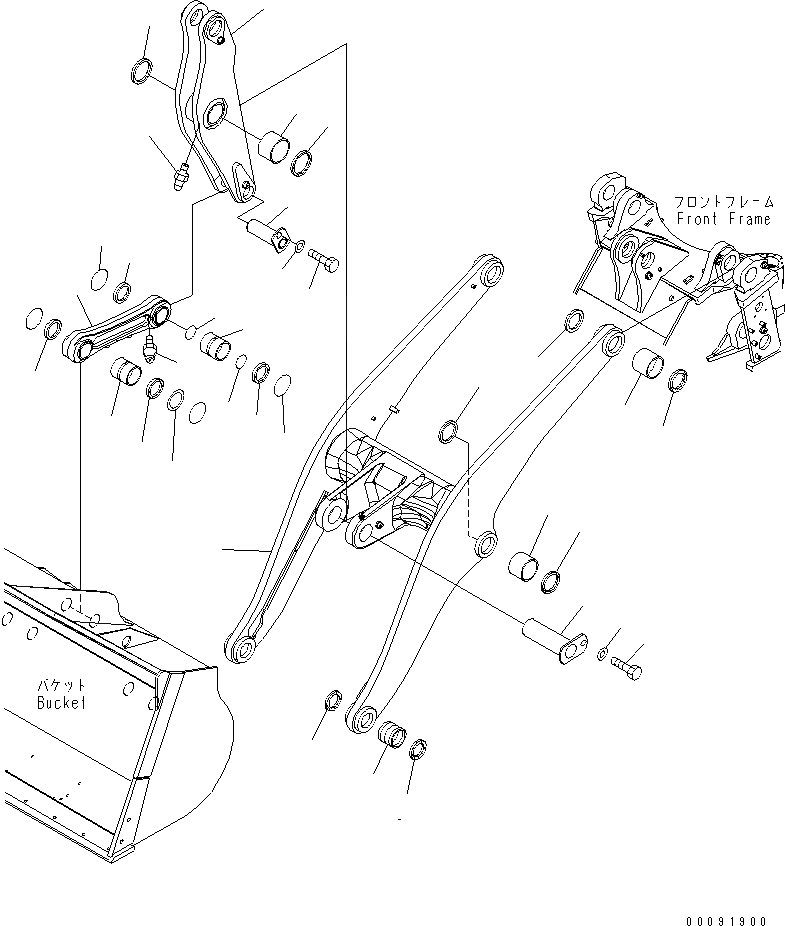 フロントフレーム
Front Frame

バケット
Bucket

00091900