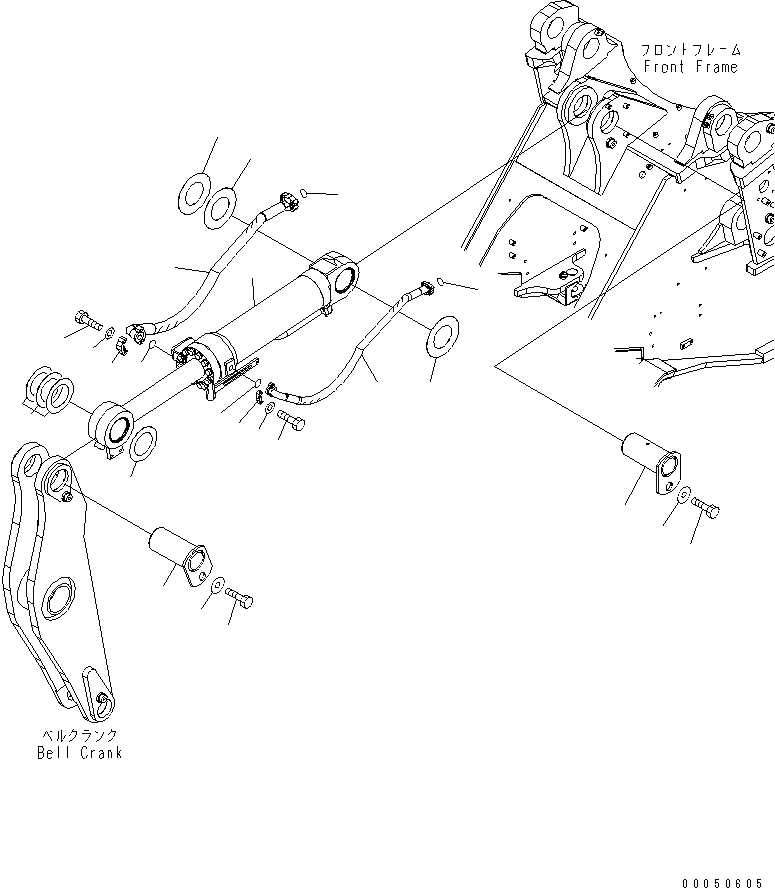 フロントフレーム
Front Frame

ベルクランク
Bell Crank

00050605