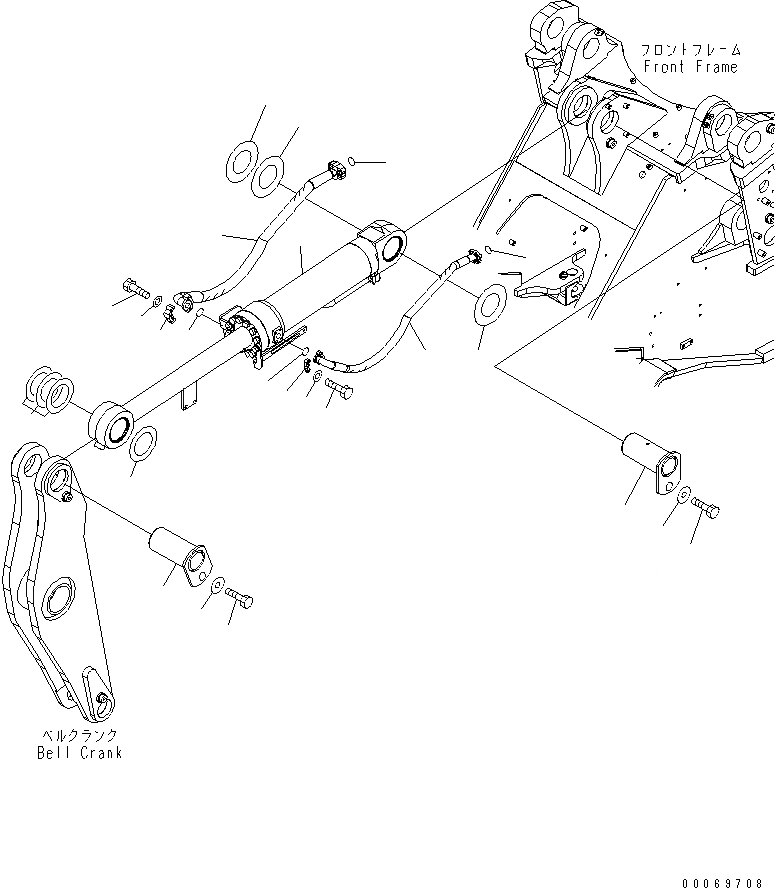 フロントフレーム
Front Frame

ベルクランク
Bell Crank

00069708