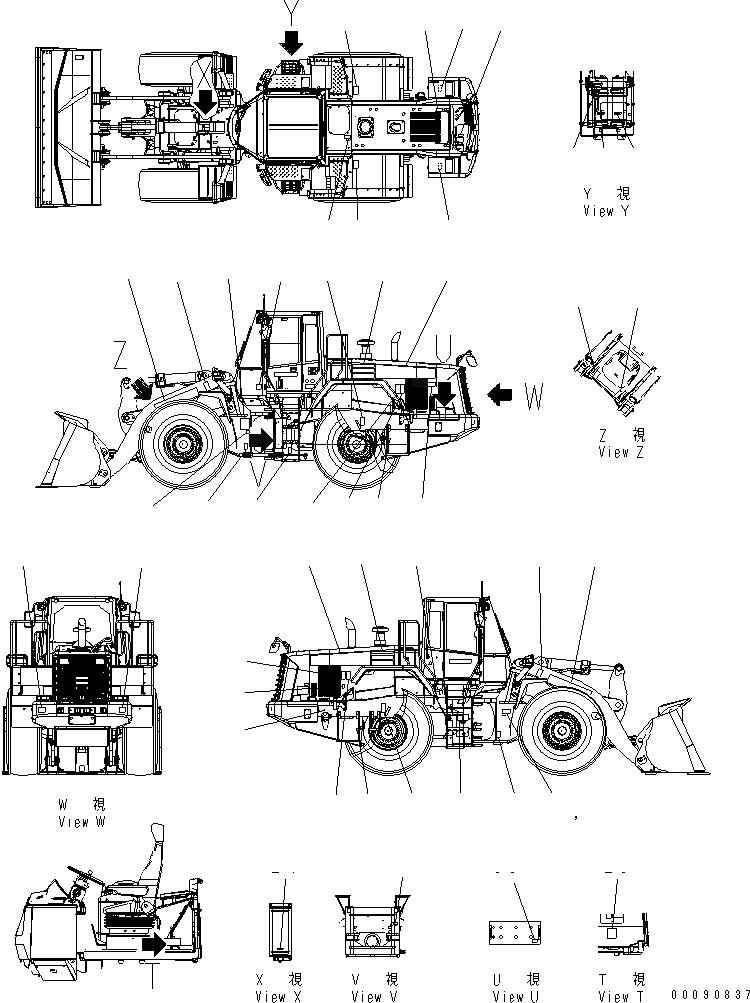 Y

Y 視
View Y

Z

U

W

V

Z 視
View Z

W 視
View W

X 視
View X

V 視
View V

U 視
View U

T 視
View T

00090837