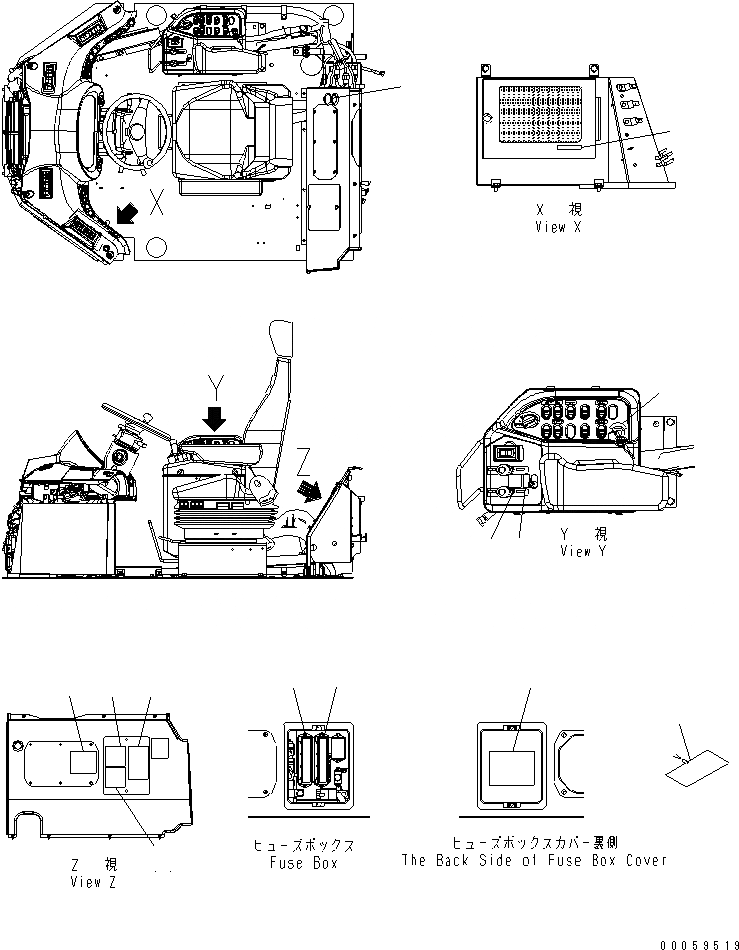 X

X 視
View X

Y

Z

Y 視
View Y

Z 視
View Z

ヒューズボックス
Fuse Box

ヒューズボックスカバー裏側
The Back Side of Fuse Box Cover

00059519