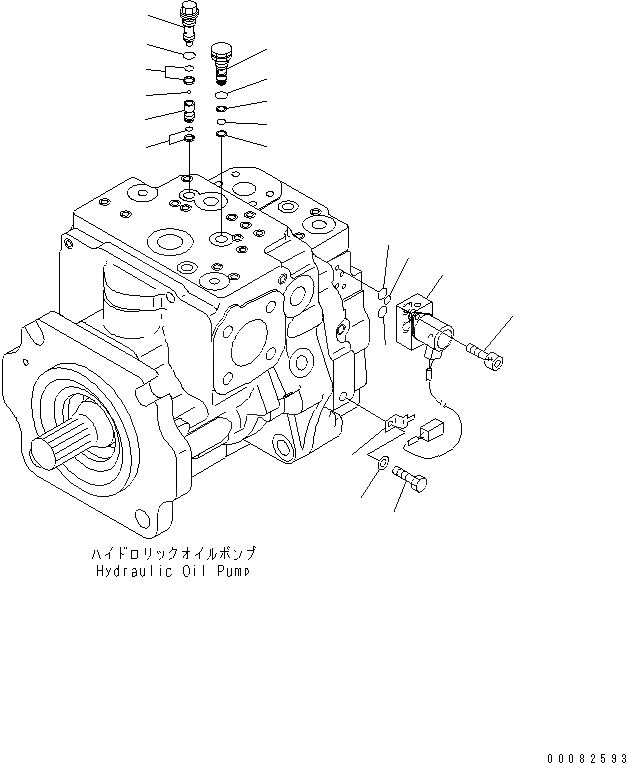 ハイドロリックオイルポンプ
Hydraulic Oil Pump

00082593