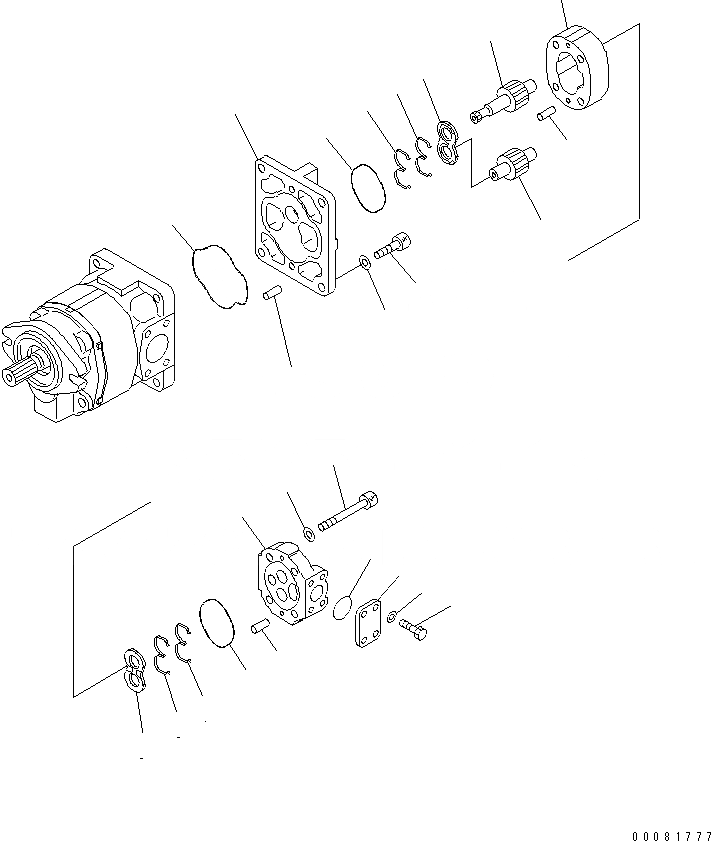 00081777