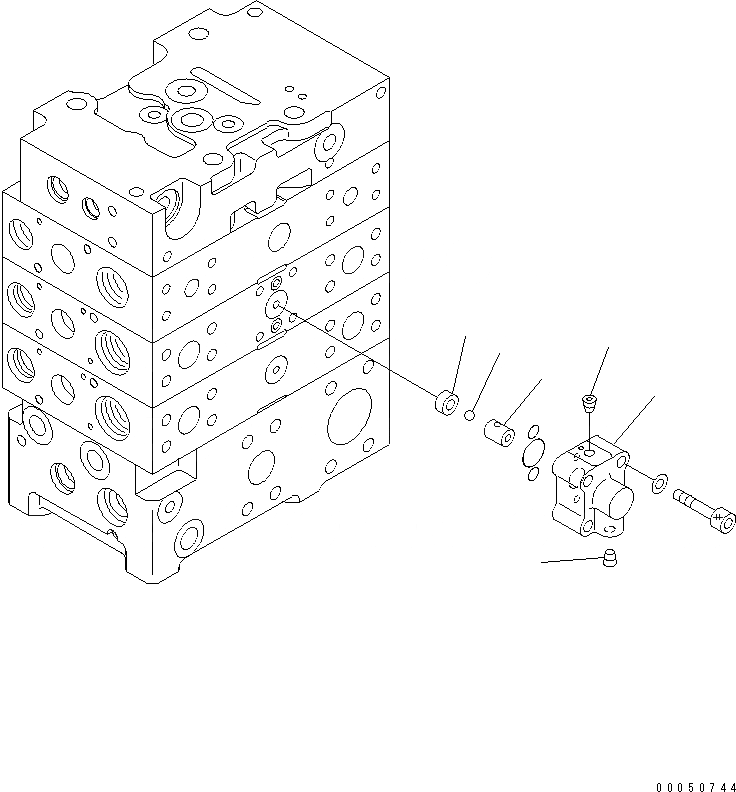 00050744