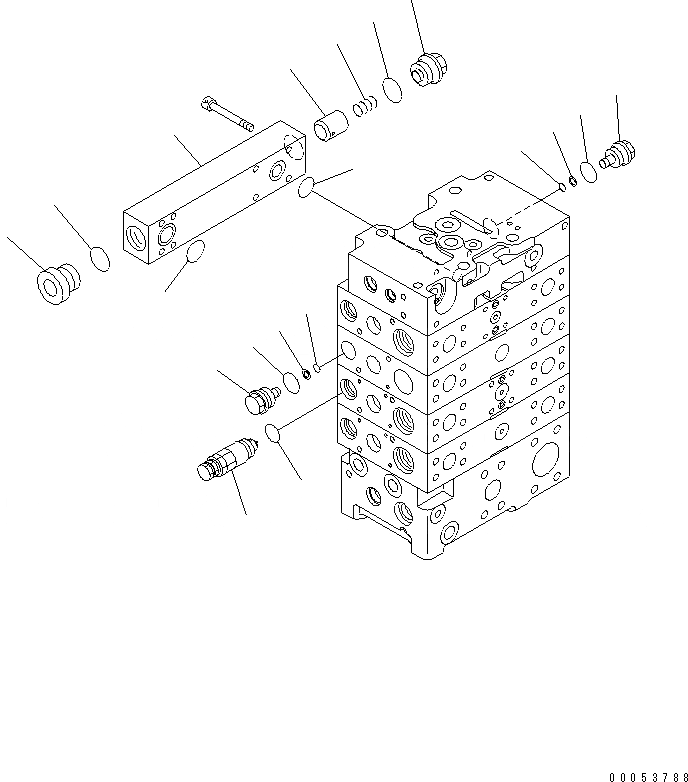 00053788