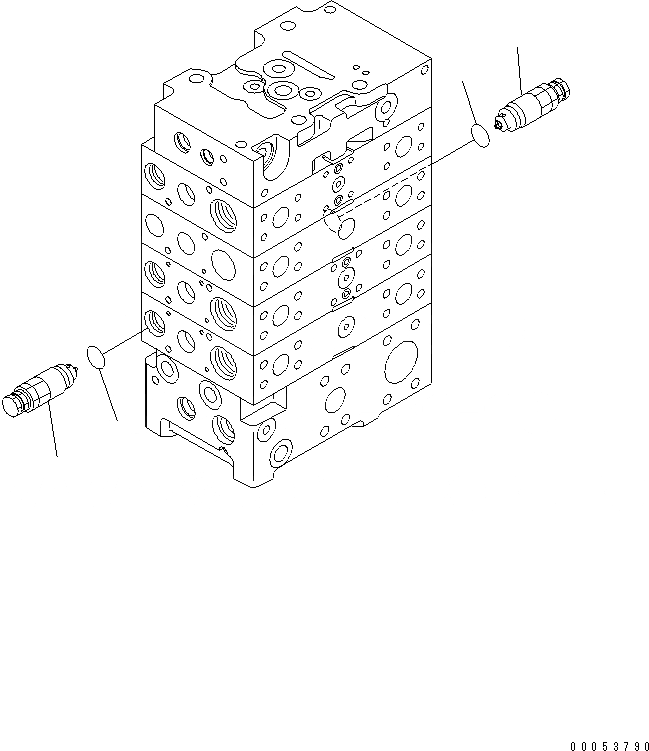 00053790